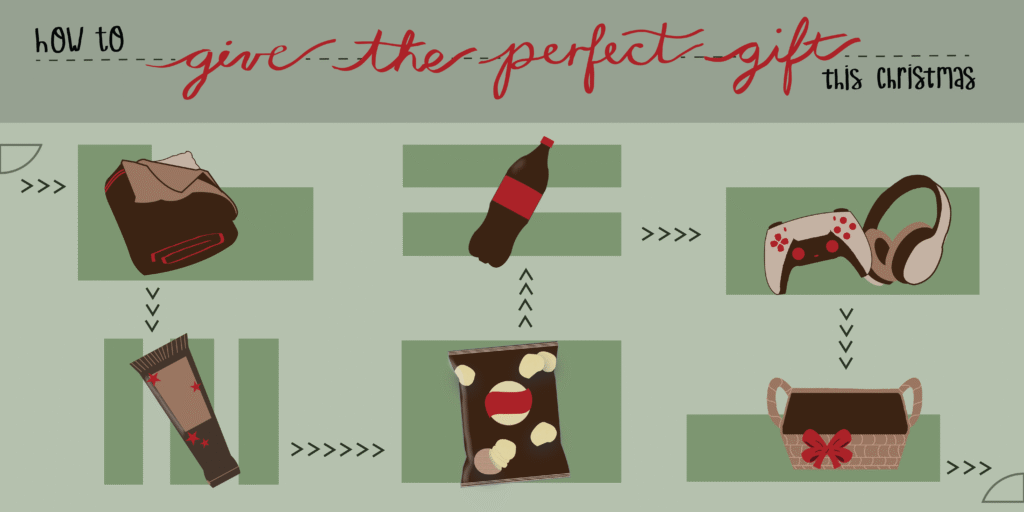 how to give the perfect gift this christmas